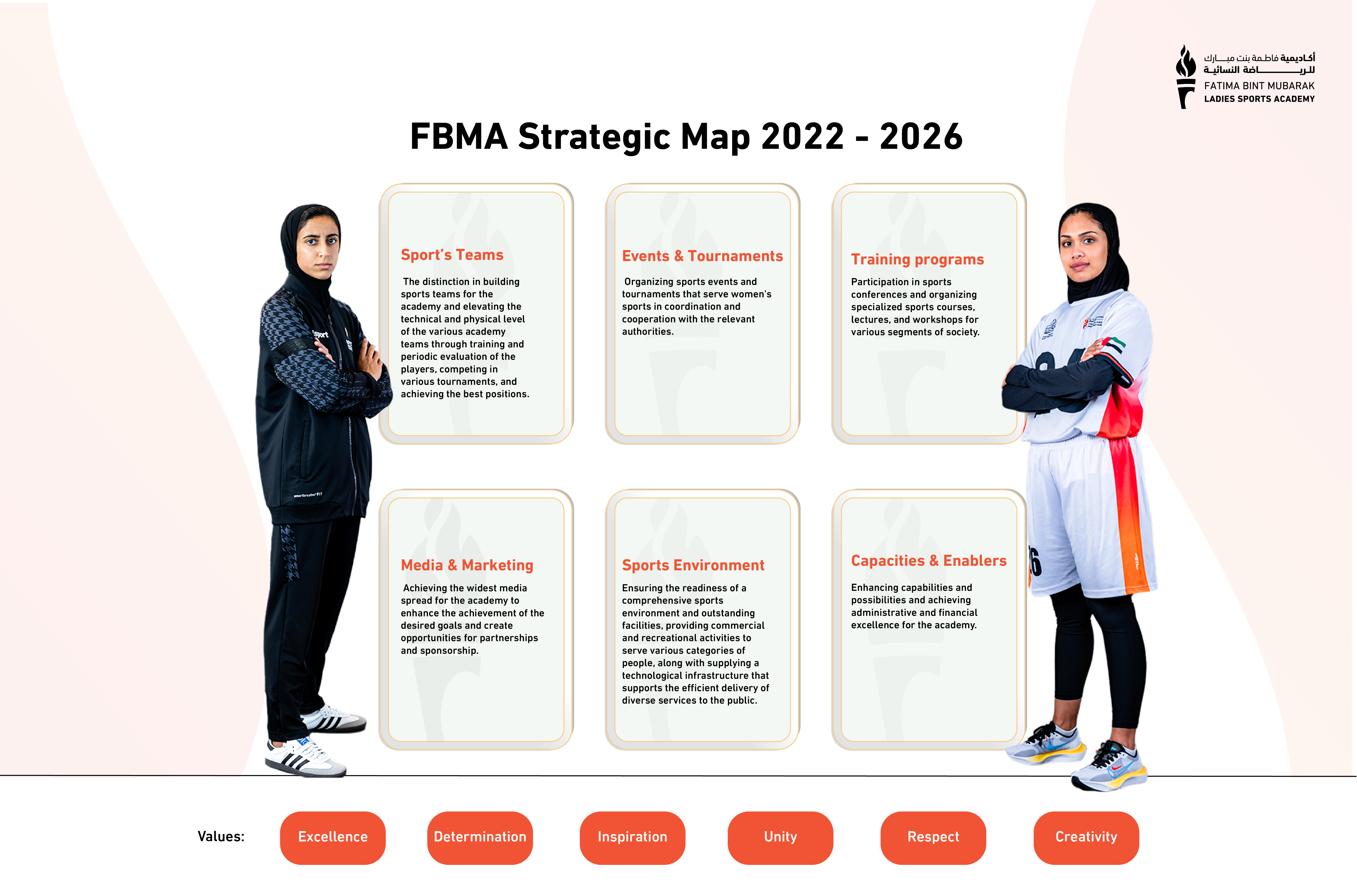 أكاديمية فاطمة بنت مبارك للرياضة النسائية
FATIMA BINT MUBARAK
LADIES SPORTS ACADEMY

FBMA Strategic Map 2022 - 2026

Sport's Teams

The distinction in building sports teams for the academy and elevating the technical and physical level of the various academy teams through training and periodic evaluation of the players, competing in various tournaments, and achieving the best positions.

Events & Tournaments

Organizing sports events and tournaments that serve women's sports in coordination and cooperation with the relevant authorities.

Training programs

Participation in sports conferences and organizing specialized sports courses, lectures, and workshops for various segments of society.

Media & Marketing

Achieving the widest media spread for the academy to enhance the achievement of the desired goals and create opportunities for partnerships and sponsorship.

Sports Environment

Ensuring the readiness of a comprehensive sports environment and outstanding facilities, providing commercial and recreational activities to serve various categories of people, along with supplying a technological infrastructure that supports the efficient delivery of diverse services to the public.

Capacities & Enablers

Enhancing capabilities and possibilities and achieving administrative and financial excellence for the academy.

Values: Excellence Determination Inspiration Unity Respect Creativity