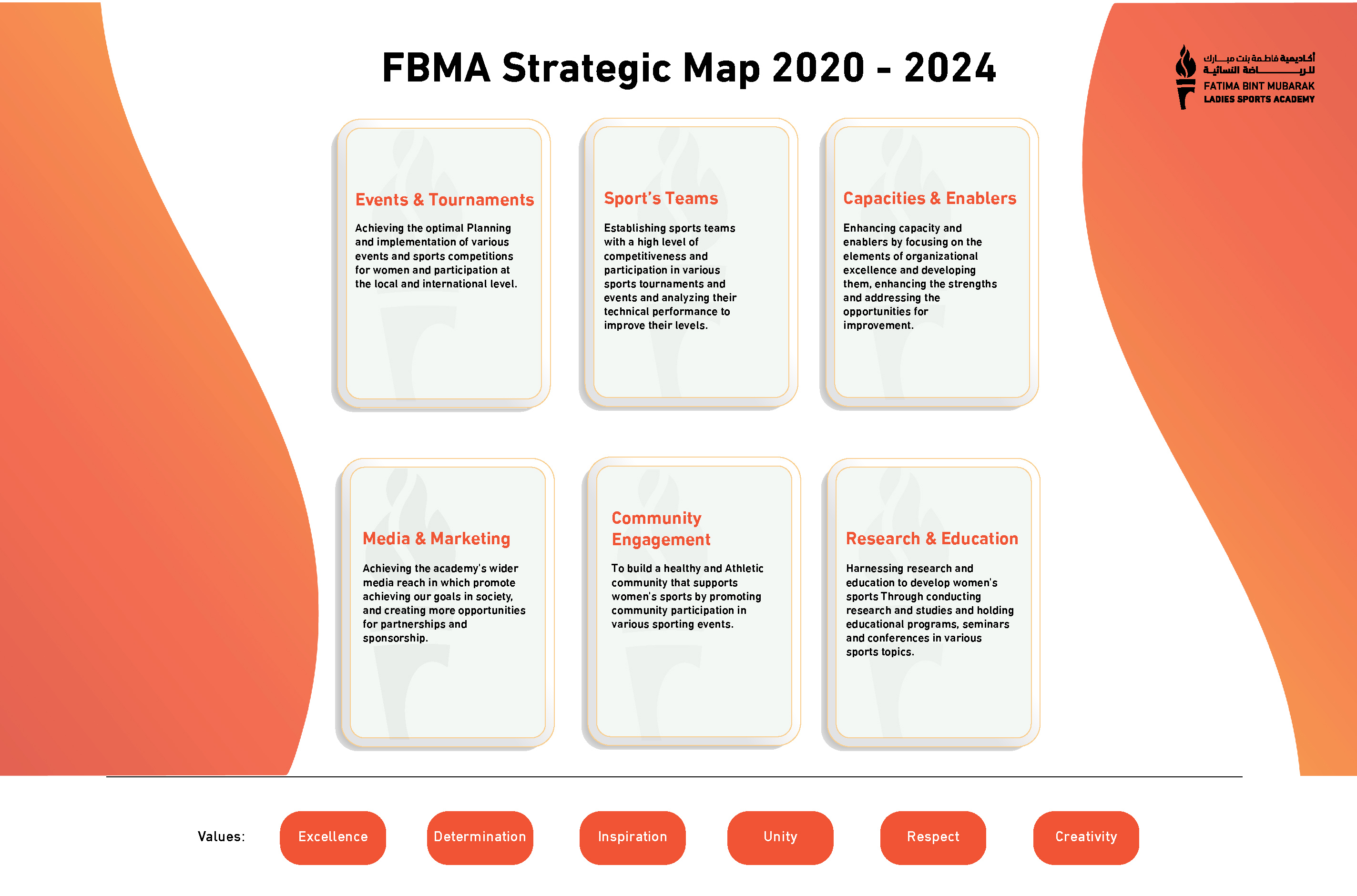 FBMA Strategic Map 2020 - 2024

أكاديمية فاطمة بنت مبارك للرياضة النسائية
FATIMA BINT MUBARAK
LADIES SPORTS ACADEMY

Events & Tournaments

Achieving the optimal Planning and implementation of various events and sports competitions for women and participation at the local and international level.

Sport's Teams

Establishing sports teams with a high level of competitiveness and participation in various sports tournaments and events and analyzing their technical performance to improve their levels.

Capacities & Enablers

Enhancing capacity and enablers by focusing on the elements of organizational excellence and developing them, enhancing the strengths and addressing the opportunities for improvement.

Media & Marketing

Achieving the academy's wider media reach in which promote achieving our goals in society, and creating more opportunities for partnerships and sponsorship.

Community Engagement

To build a healthy and Athletic community that supports women's sports by promoting community participation in various sporting events.

Research & Education

Harnessing research and education to develop women's sports Through conducting research and studies and holding educational programs, seminars and conferences in various sports topics.

Values: Excellence Determination Inspiration Unity Respect Creativity